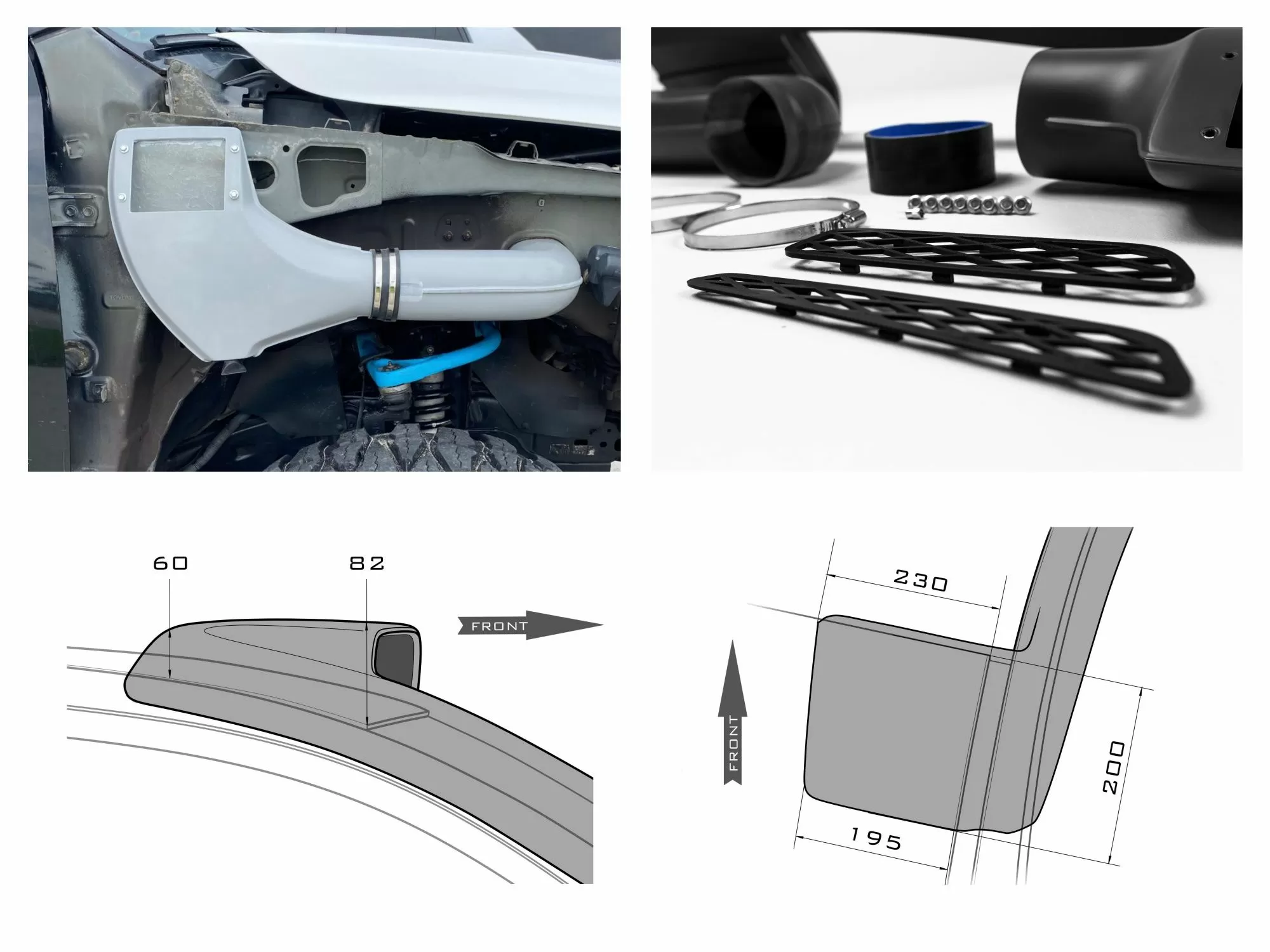 60

82

FRONT

230

FRONT

200

195