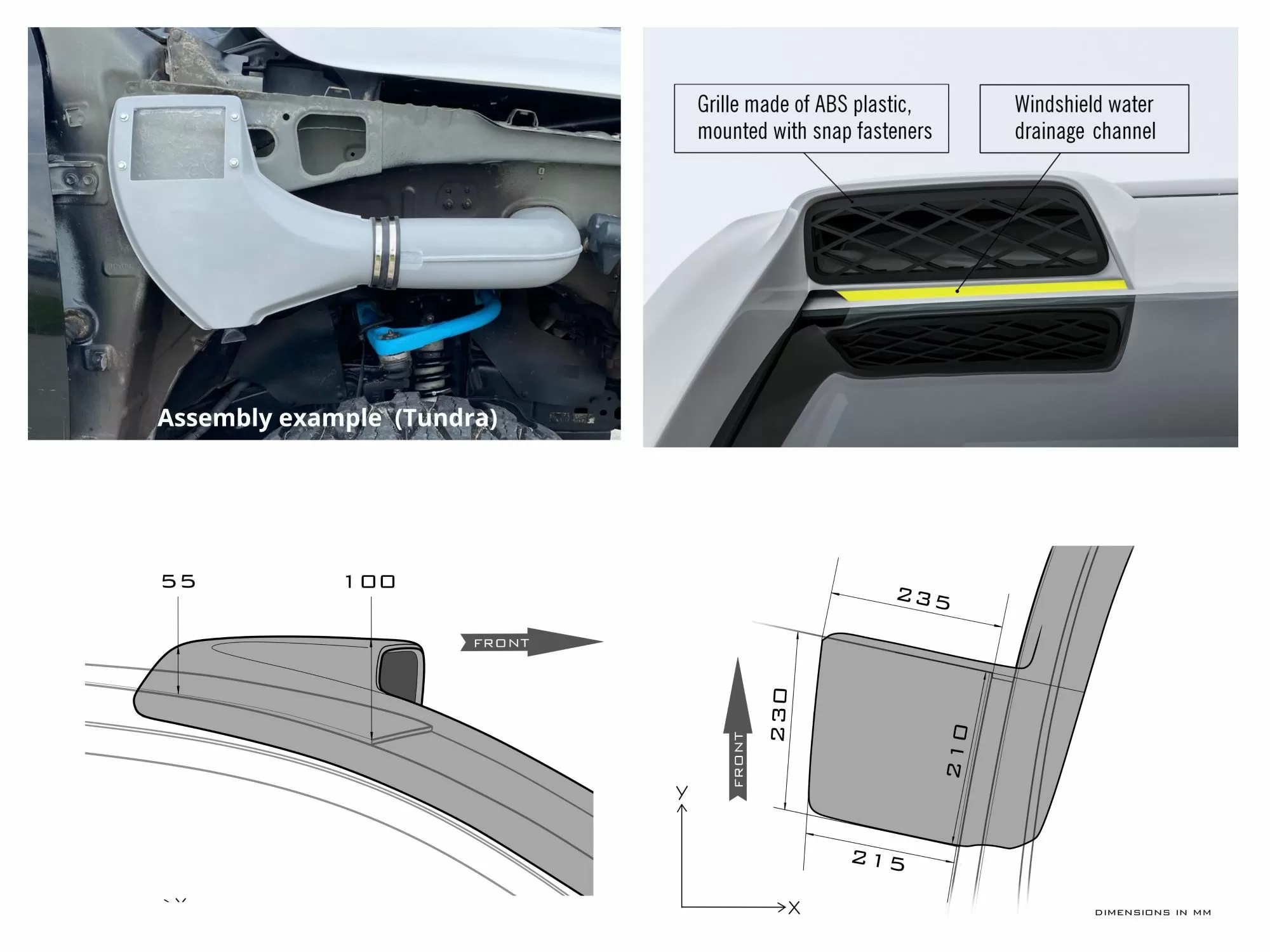 Assembly example (Tundra)

Grille made of ABS plastic, mounted with snap fasteners

Windshield water drainage channel

55

100

FRONT

235

230

210

215

FRONT

Y

X

DIMENSIONS IN MM